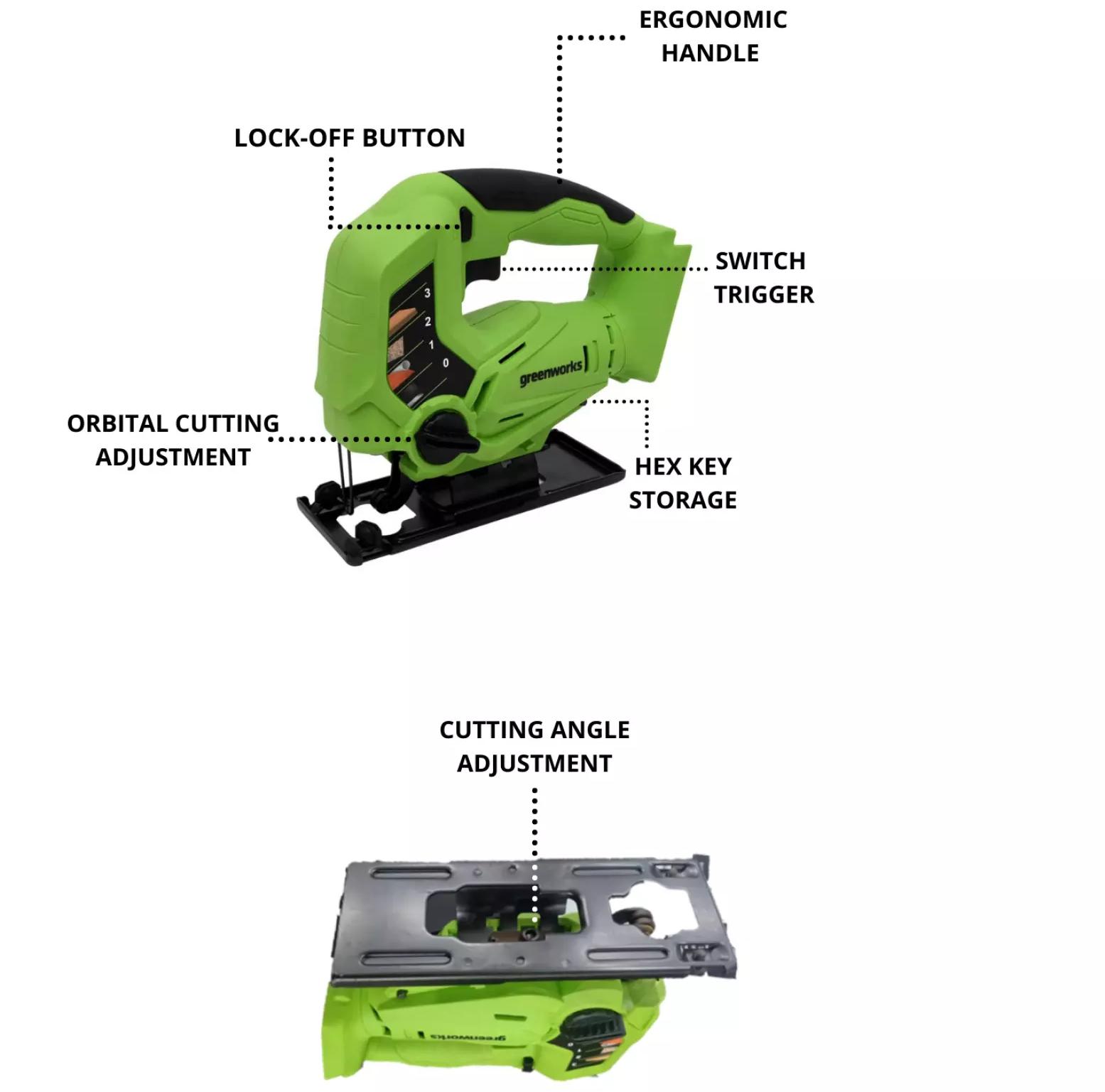 ERGONOMIC HANDLE

LOCK-OFF BUTTON

SWITCH TRIGGER

3
2
1
0

greenworks

ORBITAL CUTTING ADJUSTMENT

HEX KEY STORAGE

CUTTING ANGLE ADJUSTMENT

greenworks